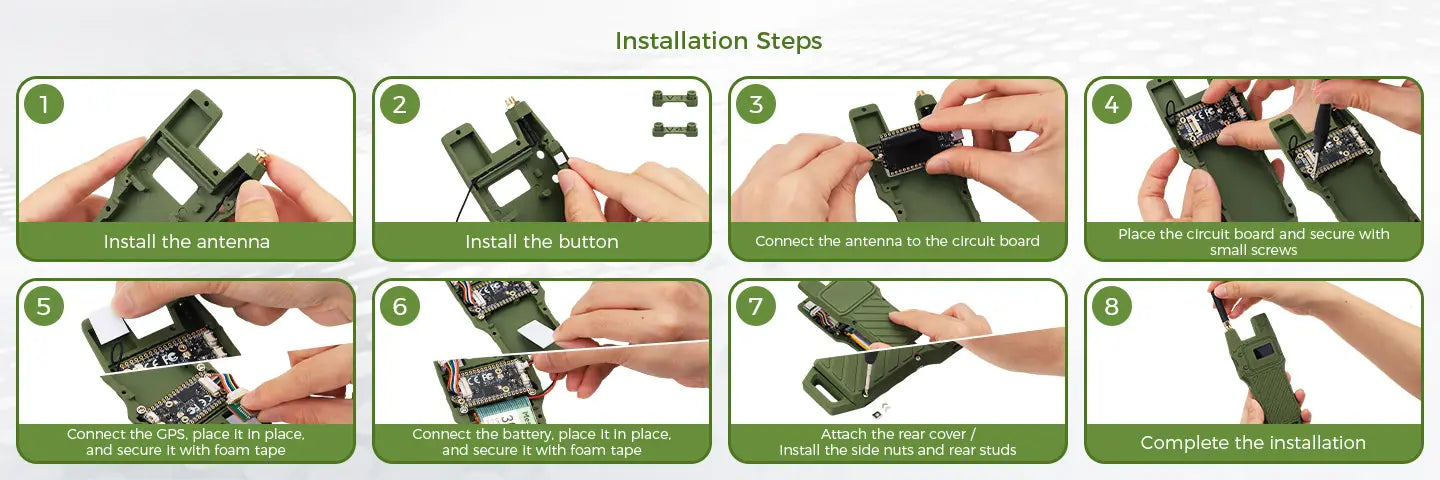 Installation Steps

1
Install the antenna

2
Install the button

3
Connect the antenna to the circuit board

4
Place the circuit board and secure with small screws

5
Connect the GPS, place it in place, and secure it with foam tape

6
Connect the battery, place it in place, and secure it with foam tape

7
Attach the rear cover / Install the side nuts and rear studs

8
Complete the installation