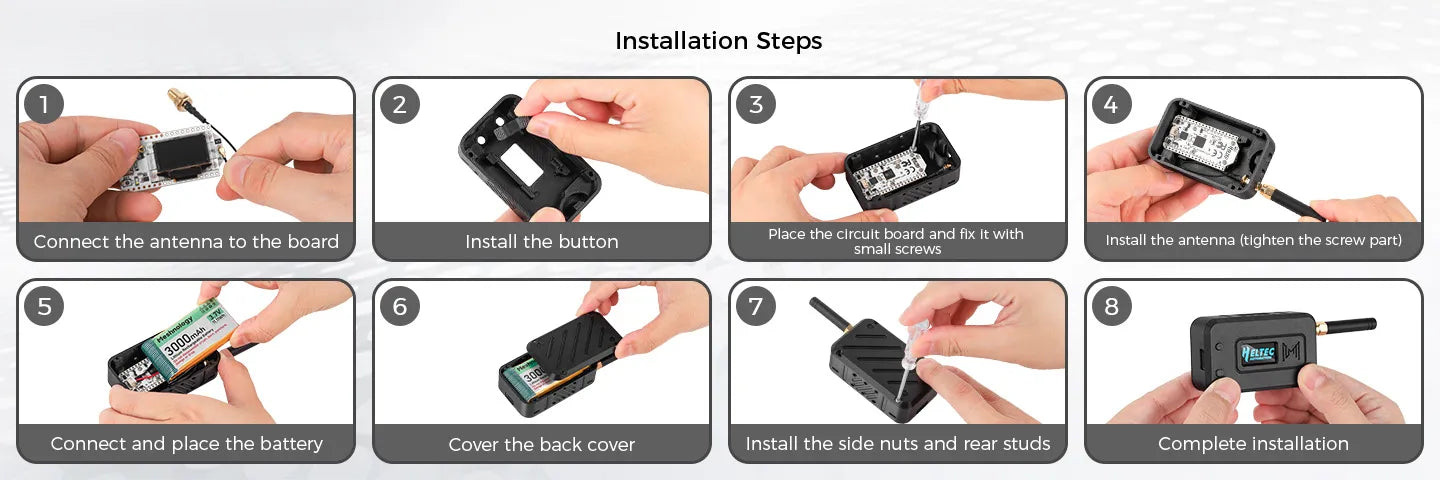 Installation Steps

1
Connect the antenna to the board

2
Install the button

3
Place the circuit board and fix it with small screws

4
Install the antenna (tighten the screw part)

5
Meshnology
3000mAh
3.7V
Connect and place the battery

6
3000
Cover the back cover

7
Install the side nuts and rear studs

8
HELTEC
Complete installation