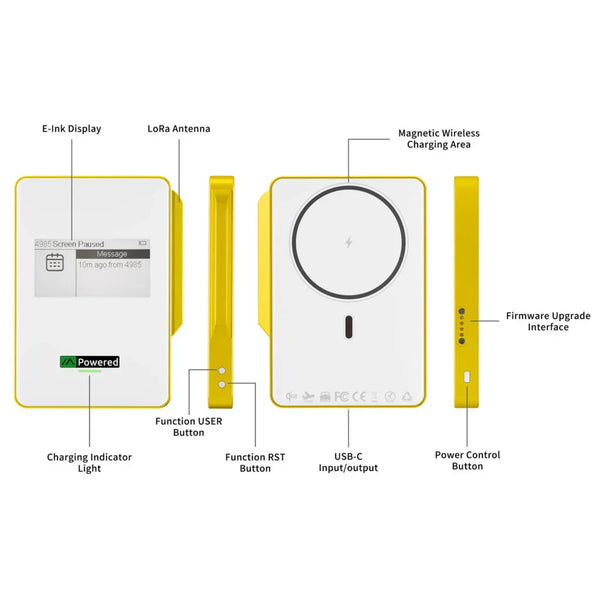 E-Ink Display

LoRa Antenna

Magnetic Wireless Charging Area

4985 Screen Paused

Message

10m ago from 4985

Powered

Firmware Upgrade Interface

FC CE

Function USER Button

Charging Indicator Light

Function RST Button

USB-C Input/output

Power Control Button